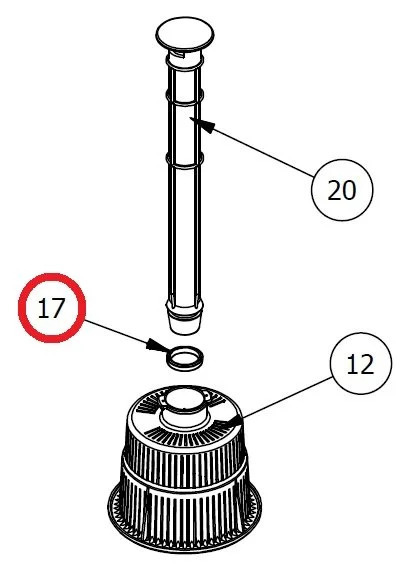 20

17

12