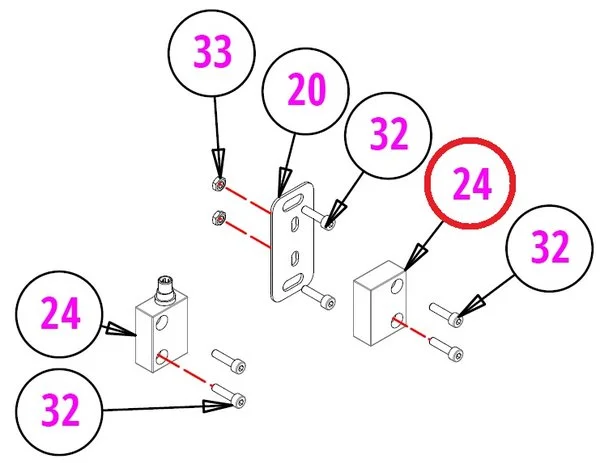 33
20
32
24
32
24
32