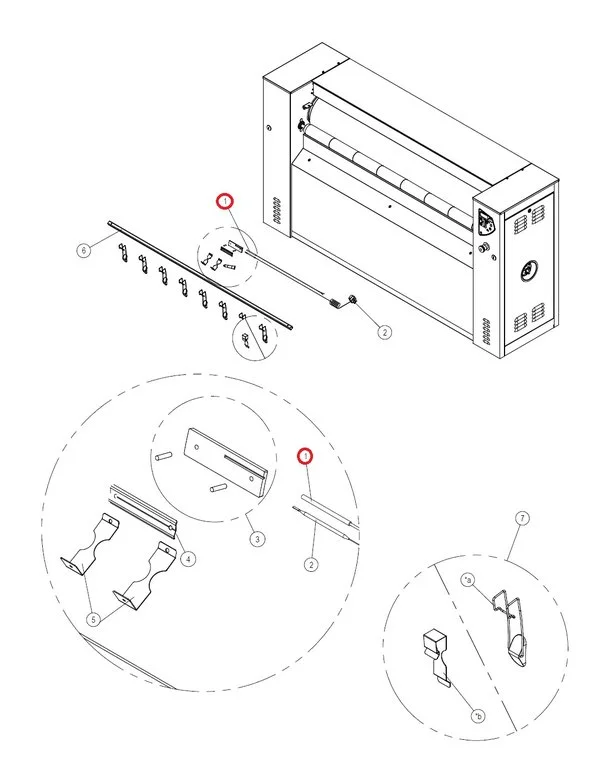 1
6
2
1
3
4
2
5
7
*a
*b